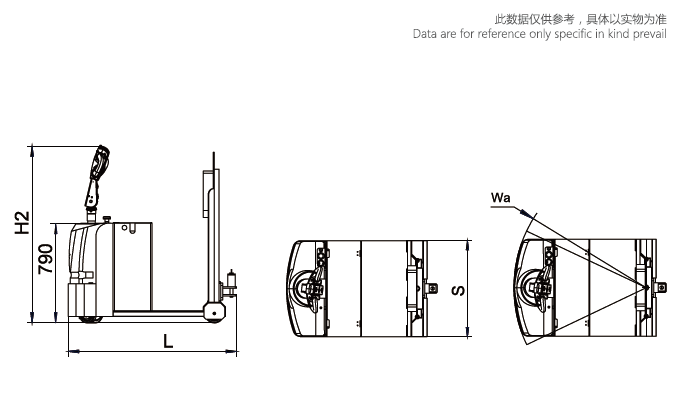 此数据仅供参考，具体以实物为准
Data are for reference only specific in kind prevail

H2
790
L
S
Wa