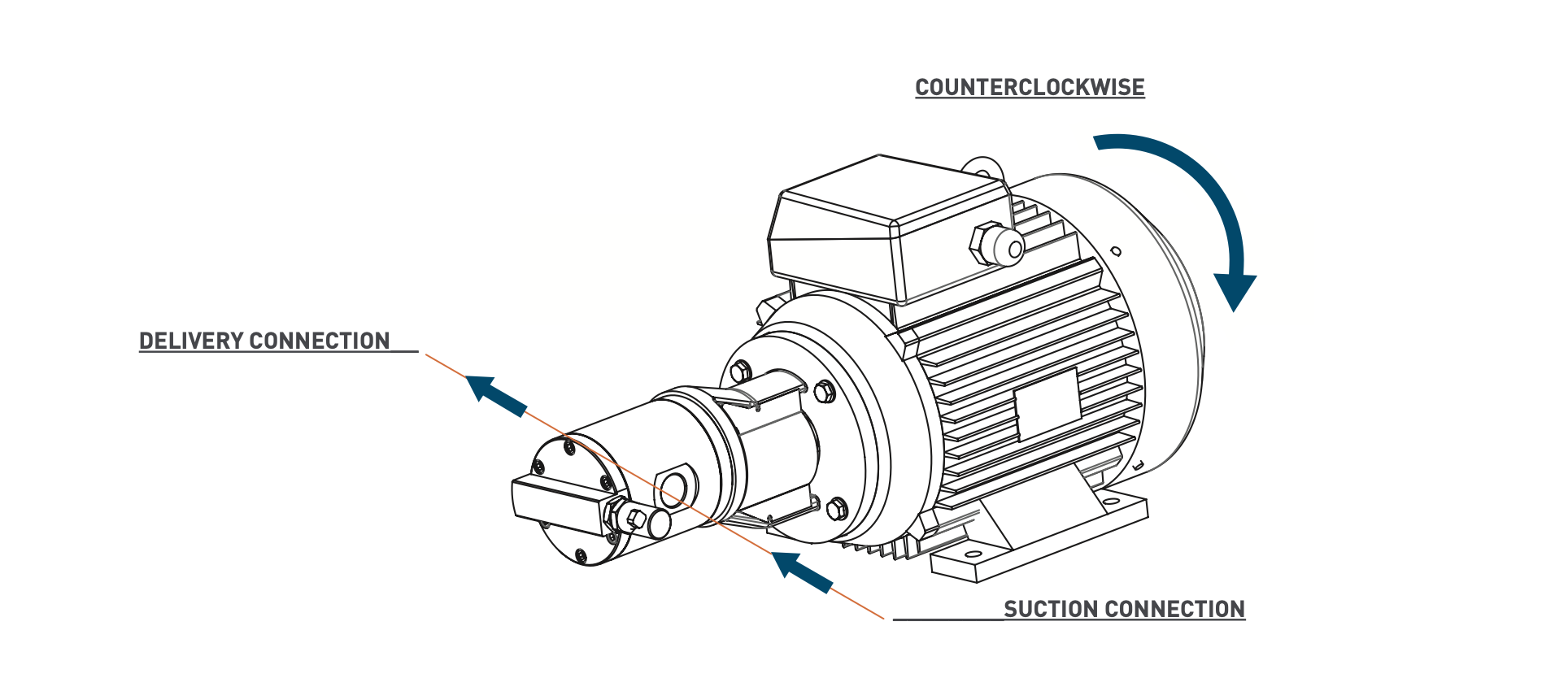 COUNTERCLOCKWISE

DELIVERY CONNECTION

SUCTION CONNECTION